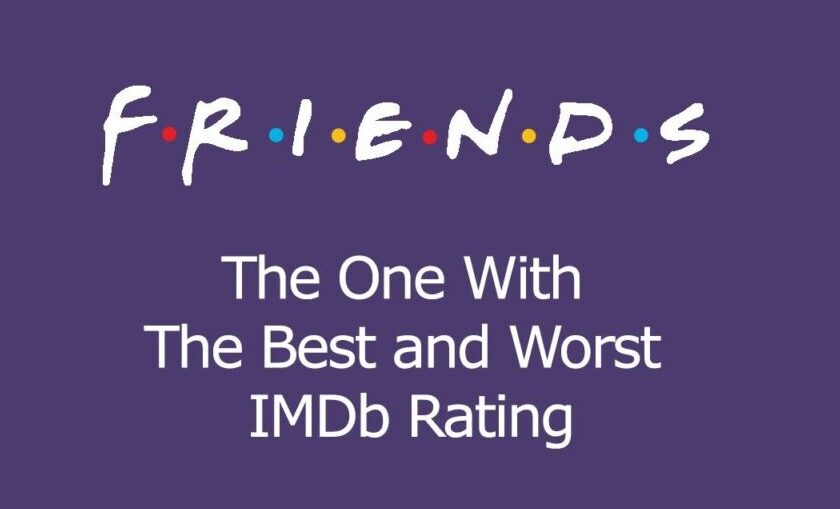 F·R·I·E·N·D·S

The One With
The Best and Worst
IMDb Rating